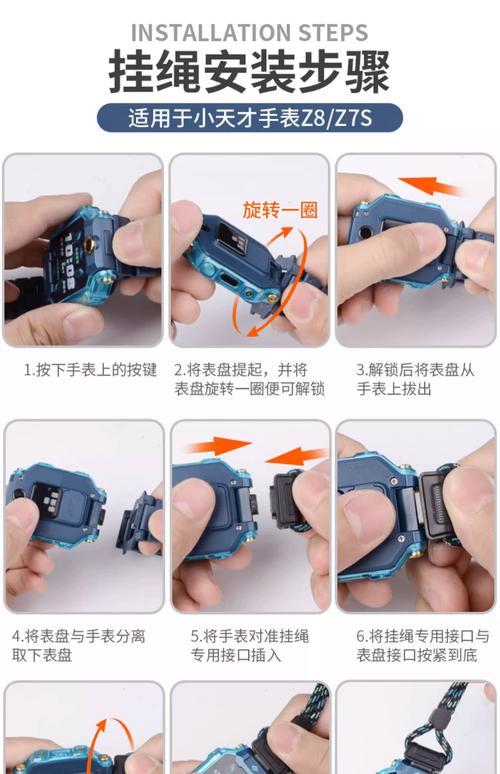 INSTALLATION STEPS
挂绳安装步骤
适用于小天才手表Z8/Z7S

10:08

旋转一圈

1.按下手表上的按键

2.将表盘提起，并将表盘旋转一圈便可解锁

3.解锁后将表盘从手表上拔出

4.将表盘与手表分离取下表盘

5.将手表对准挂绳专用接口插入

6.将挂绳专用接口与表盘接口按紧到底