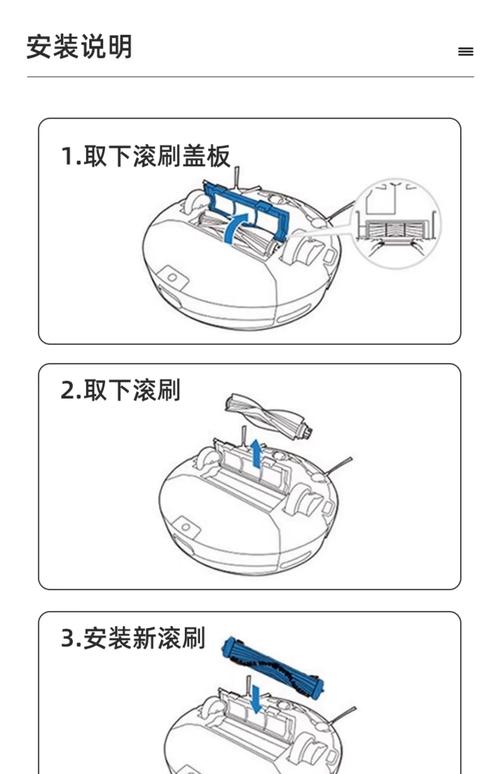 安装说明

1.取下滚刷盖板

2.取下滚刷

3.安装新滚刷