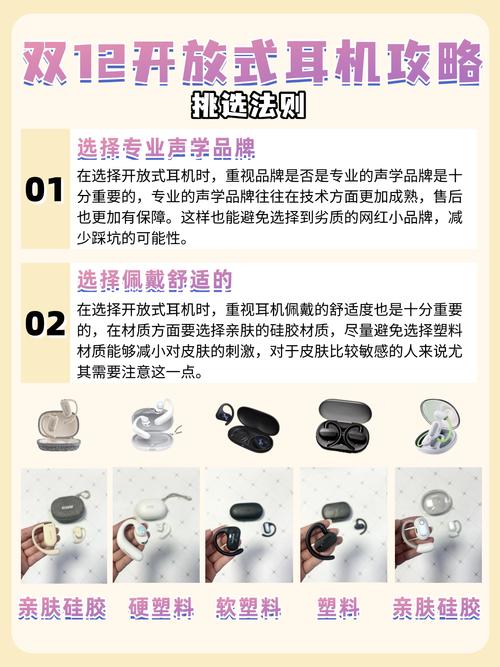 双12开放式耳机攻略
挑选法则

01
选择专业声学品牌
在选择开放式耳机时，重视品牌是否是专业的声学品牌是十分重要的，专业的声学品牌往往在技术方面更加成熟，售后也更加有保障。这样也能避免选择到劣质的网红小品牌，减少踩坑的可能性。

02
选择佩戴舒适的
在选择开放式耳机时，重视耳机佩戴的舒适度也是十分重要的，在材质方面要选择亲肤的硅胶材质，尽量避免选择塑料材质能够减小对皮肤的刺激，对于皮肤比较敏感的人来说尤其需要注意这一点。

亲肤硅胶 硬塑料 软塑料 塑料 亲肤硅胶