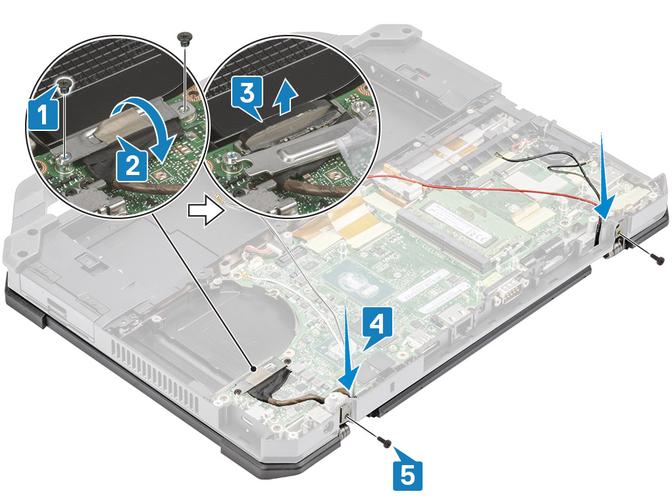 1
2
3
4
5