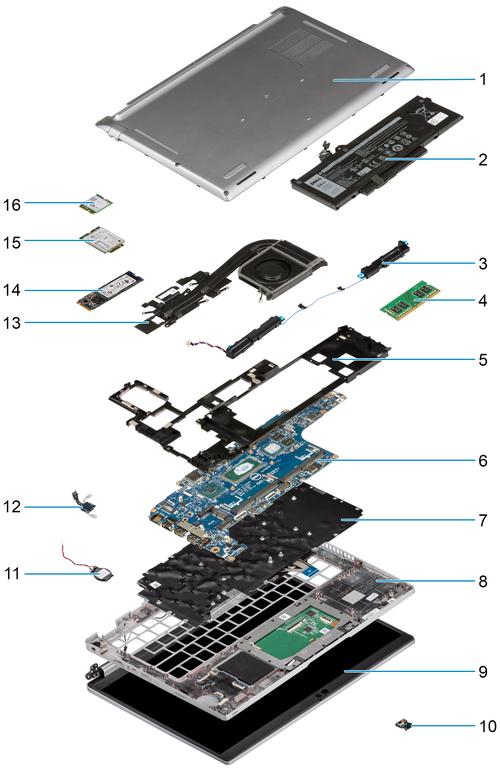 1
2
16
15
3
14
4
13
5
6
12
7
11
8
9
10