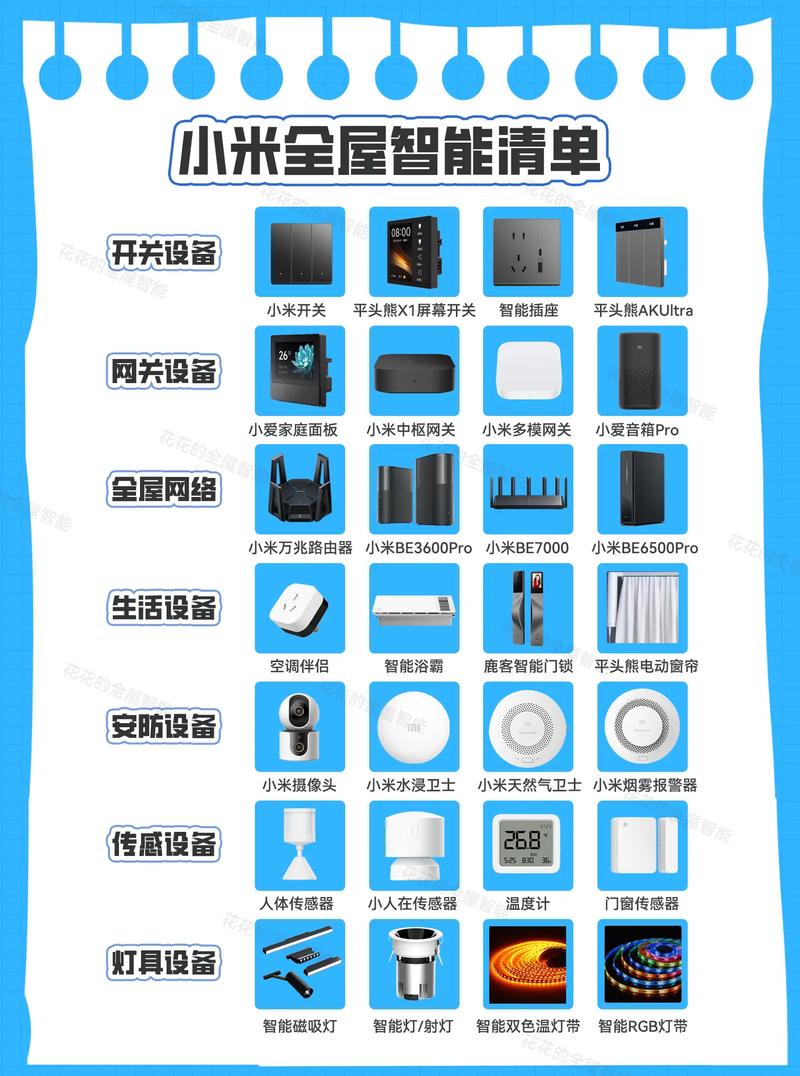 小米全屋智能清单

开关设备

小米开关

平头熊X1屏幕开关

智能插座

平头熊AKUltra

网关设备

小爱家庭面板

小米中枢网关

小米多模网关

小爱音箱Pro

全屋网络

小米万兆路由器

小米BE3600Pro

小米BE7000

小米BE6500Pro

生活设备

空调伴侣

智能浴霸

鹿客智能门锁

平头熊电动窗帘

安防设备

小米摄像头

小米水浸卫士

小米天然气卫士

小米烟雾报警器

传感设备

人体传感器

小人在传感器

温度计

门窗传感器

灯具设备

智能磁吸灯

智能灯/射灯

智能双色温灯带

智能RGB灯带

花花的全屋智能