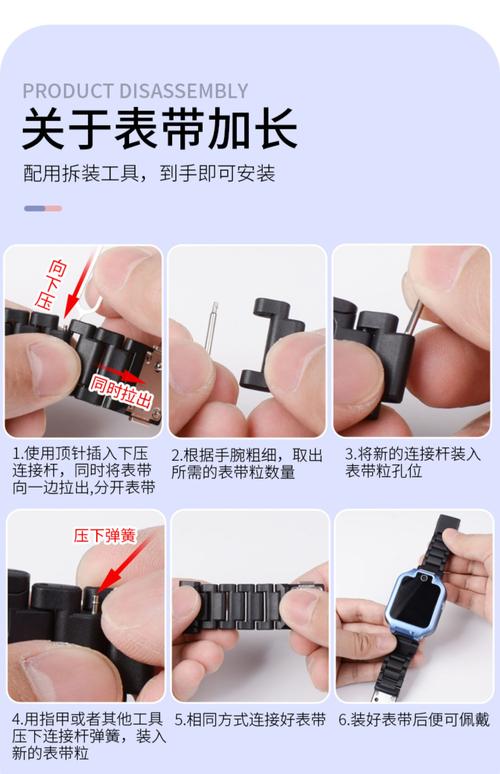 PRODUCT DISASSEMBLY

关于表带加长

配用拆装工具，到手即可安装

向下压

同时拉出

1.使用顶针插入下压连接杆，同时将表带向一边拉出,分开表带

2.根据手腕粗细，取出所需的表带粒数量

3.将新的连接杆装入表带粒孔位

压下弹簧

4.用指甲或者其他工具压下连接杆弹簧，装入新的表带粒

5.相同方式连接好表带

6.装好表带后便可佩戴