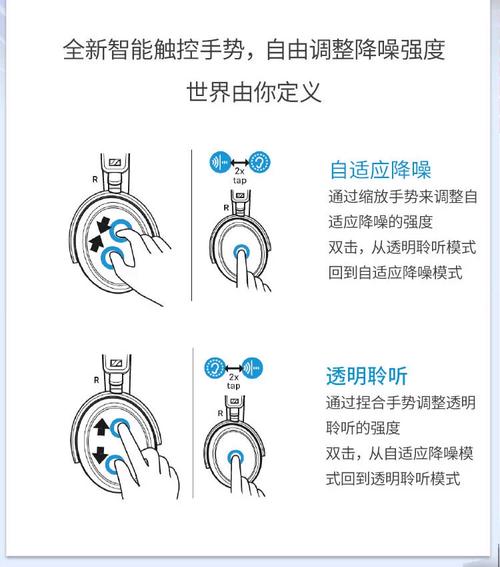 全新智能触控手势，自由调整降噪强度

世界由你定义

R

2x
tap

R

自适应降噪

通过缩放手势来调整自适应降噪的强度
双击，从透明聆听模式回到自适应降噪模式

R

2x
tap

R

透明聆听

通过捏合手势调整透明聆听的强度
双击，从自适应降噪模式回到透明聆听模式