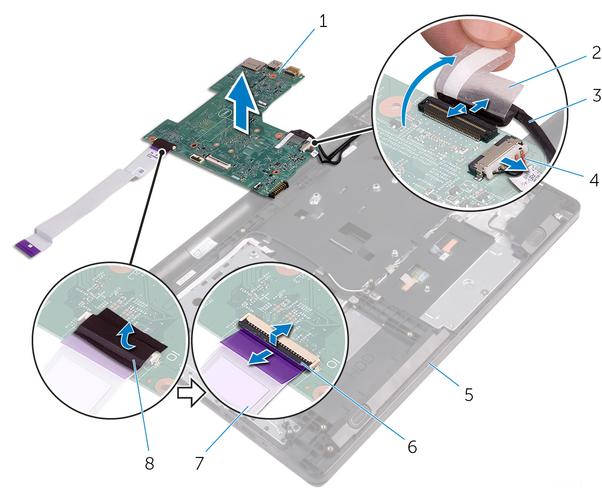 1
2
3
4
5
6
7
8