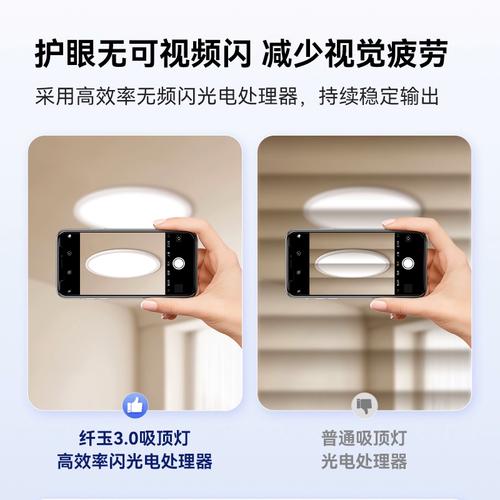 护眼无可视频闪 减少视觉疲劳

采用高效率无频闪光电处理器，持续稳定输出

纤玉3.0吸顶灯
高效率闪光电处理器

普通吸顶灯
光电处理器