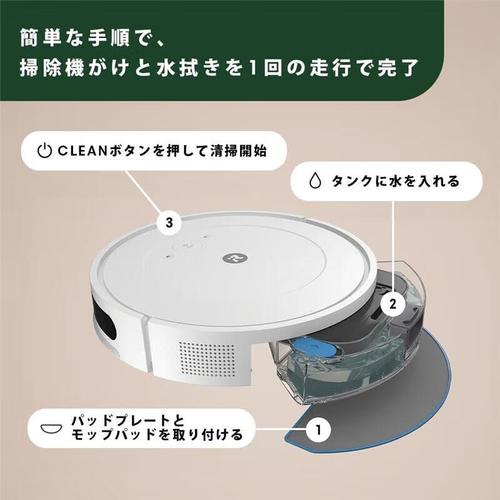 簡単な手順で、
掃除機がけと水拭きを1回の走行で完了

CLEANボタンを押して清掃開始

タンクに水を入れる

3

2

パッドプレートと
モップパッドを取り付ける

1