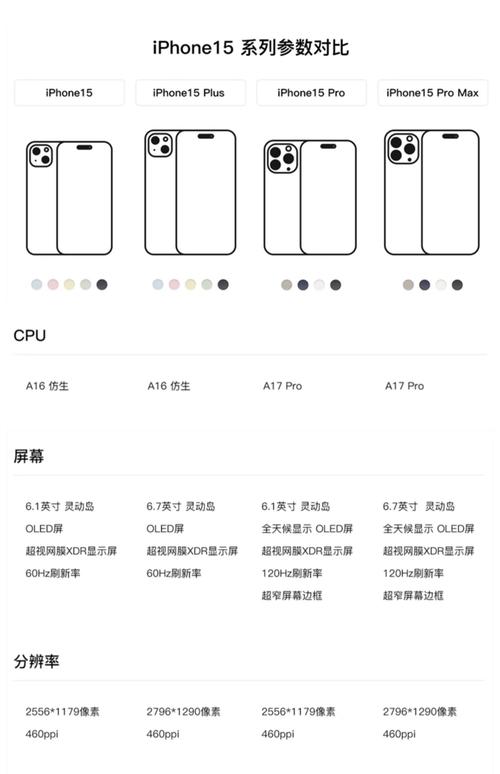 iPhone15 系列参数对比

| iPhone15 | iPhone15 Plus | iPhone15 Pro | iPhone15 Pro Max |
|---|---|---|---|

CPU

| A16 仿生 | A16 仿生 | A17 Pro | A17 Pro |
|---|---|---|---|

屏幕

| 6.1英寸 灵动岛 | 6.7英寸 灵动岛 | 6.1英寸 灵动岛 | 6.7英寸 灵动岛 |
|---|---|---|---|
| OLED屏 | OLED屏 | 全天候显示 OLED屏 | 全天候显示 OLED屏 |
| 超视网膜XDR显示屏 | 超视网膜XDR显示屏 | 超视网膜XDR显示屏 | 超视网膜XDR显示屏 |
| 60Hz刷新率 | 60Hz刷新率 | 120Hz刷新率 | 120Hz刷新率 |
| | | 超窄屏幕边框 | 超窄屏幕边框 |

分辨率

| 2556*1179像素 | 2796*1290像素 | 2556*1179像素 | 2796*1290像素 |
|---|---|---|---|
| 460ppi | 460ppi | 460ppi | 460ppi |