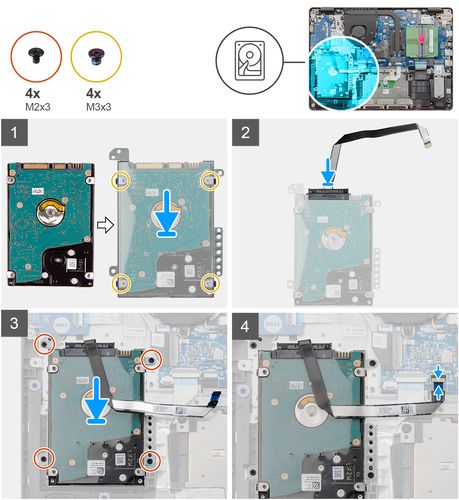 4x
M2x3

4x
M3x3

1

2

3

4