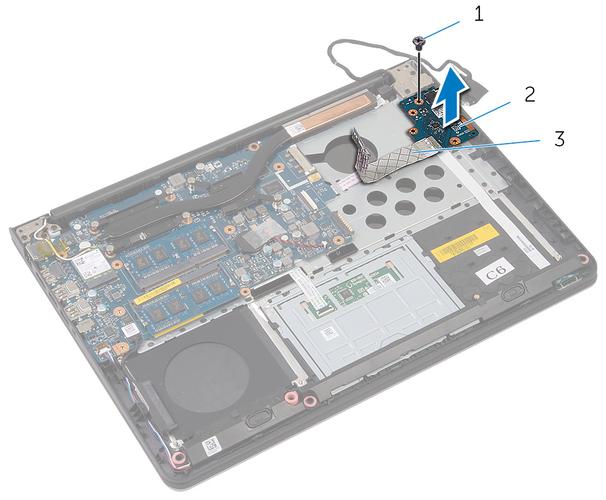 1
2
3
C6