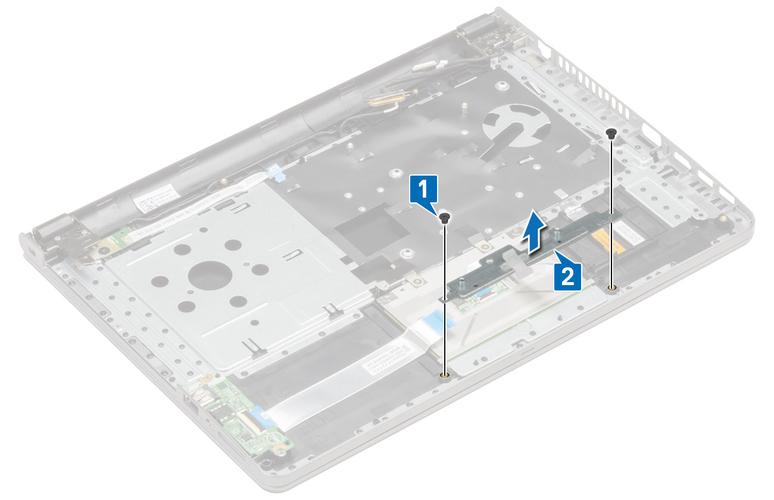 1

2